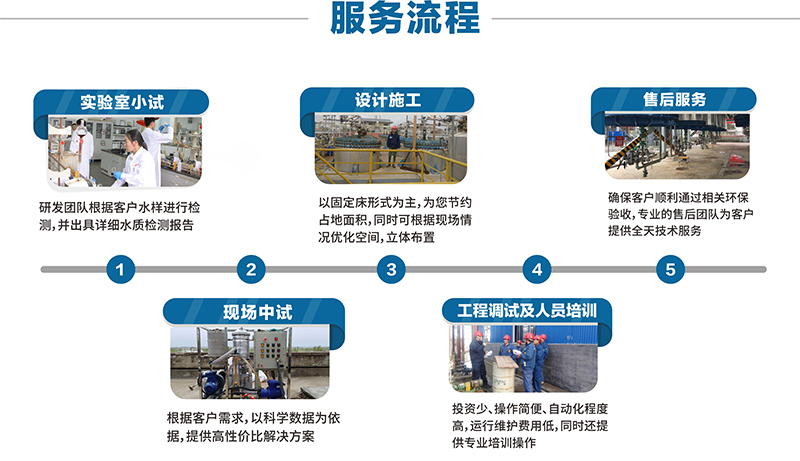 服务流程

实验室小试

研发团队根据客户水样进行检测，并出具详细水质检测报告

设计施工

以固定床形式为主，为您节约占地面积，同时可根据现场情况优化空间，立体布置

售后服务

确保客户顺利通过相关环保验收，专业的售后团队为客户提供全天技术服务

1

2

3

4

5

现场中试

根据客户需求，以科学数据为依据，提供高性价比解决方案

工程调试及人员培训

投资少、操作简便、自动化程度高，运行维护费用低，同时还提供专业培训操作